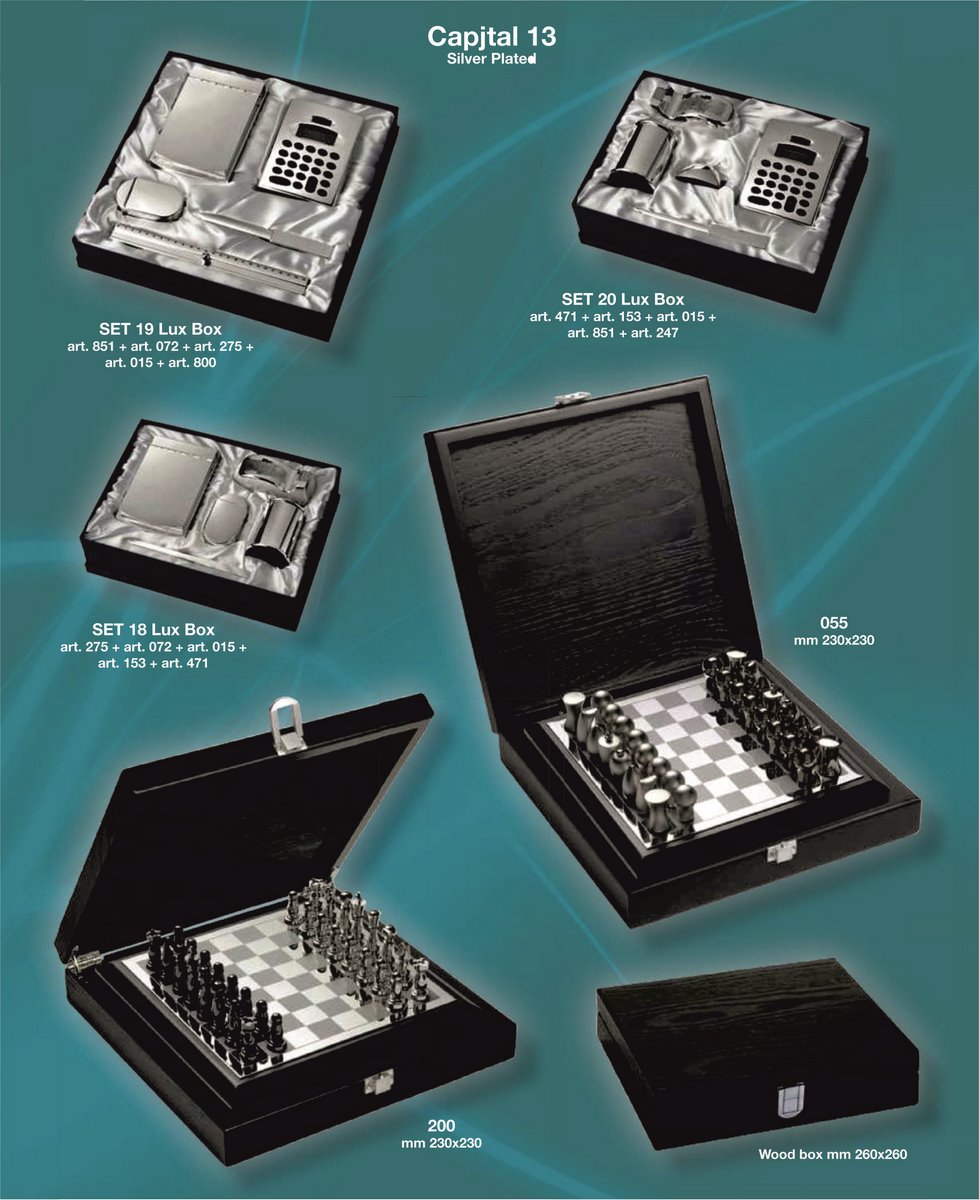 Capjtal 13
Silver Plated

SET 19 Lux Box
art. 851 + art. 072 + art. 275 + art. 015 + art. 800

SET 20 Lux Box
art. 471 + art. 153 + art. 015 + art. 851 + art. 247

SET 18 Lux Box
art. 275 + art. 072 + art. 015 + art. 153 + art. 471

055
mm 230x230

200
mm 230x230

Wood box mm 260x260